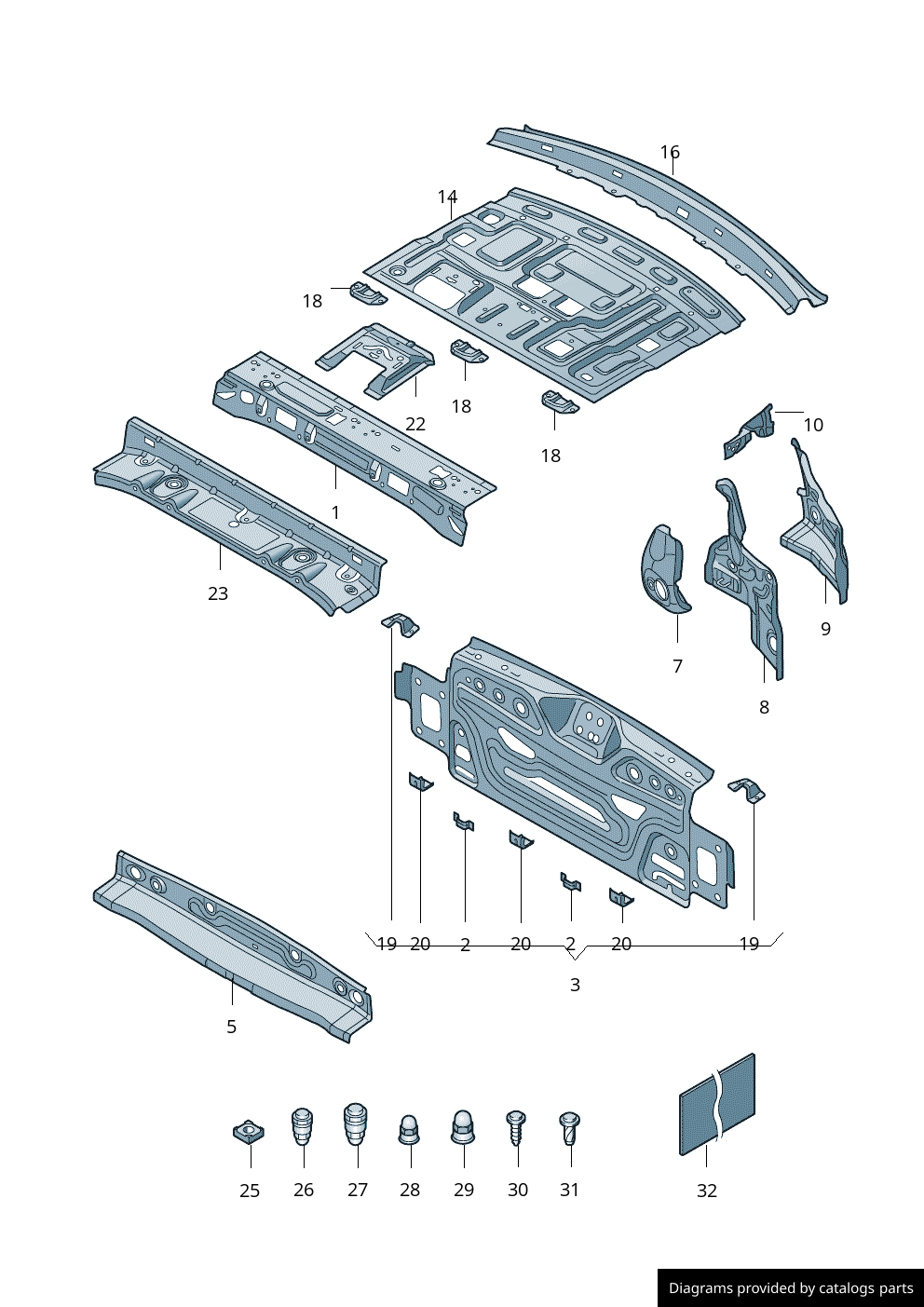 16
14
18
22
18
18
10
1
23
9
7
8
19 20 2 20 2 20 19
3
5
25 26 27 28 29 30 31 32
Diagrams provided by catalogs parts